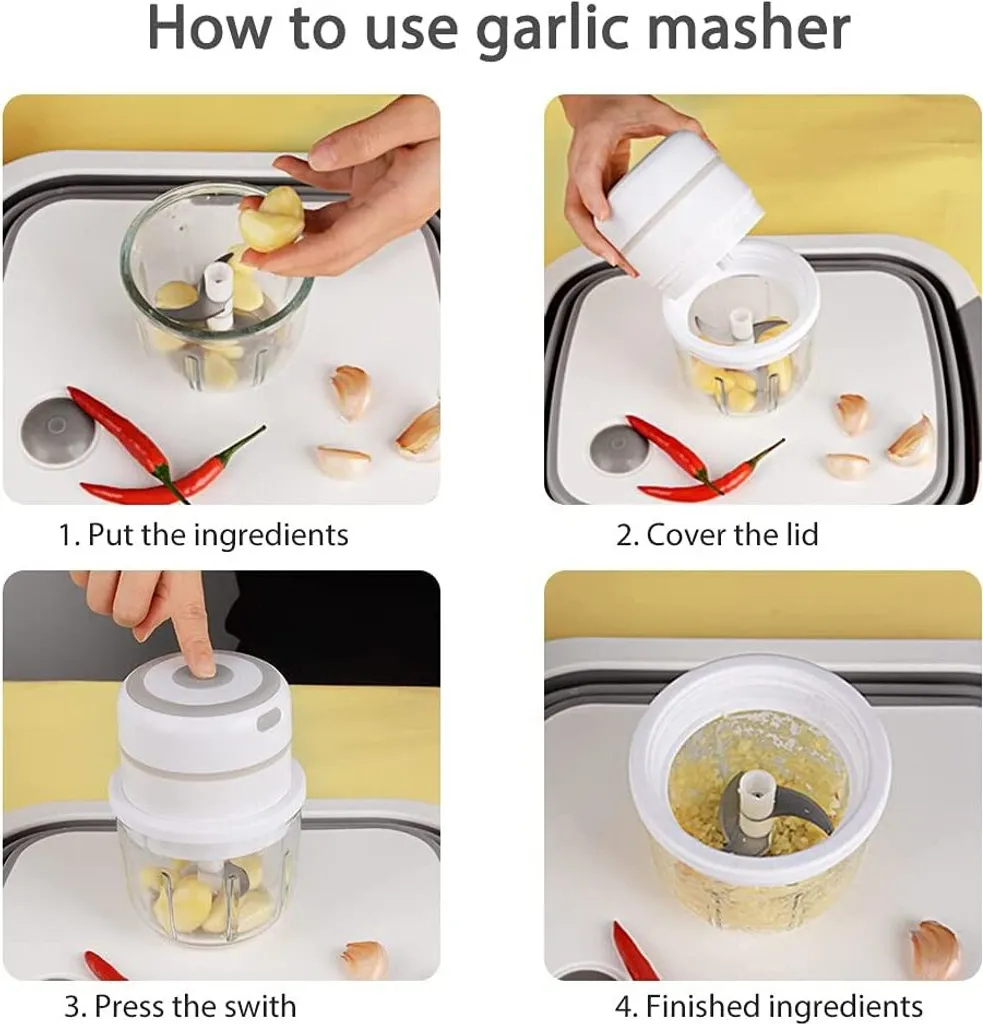 How to use garlic masher

1. Put the ingredients

2. Cover the lid

3. Press the swith

4. Finished ingredients