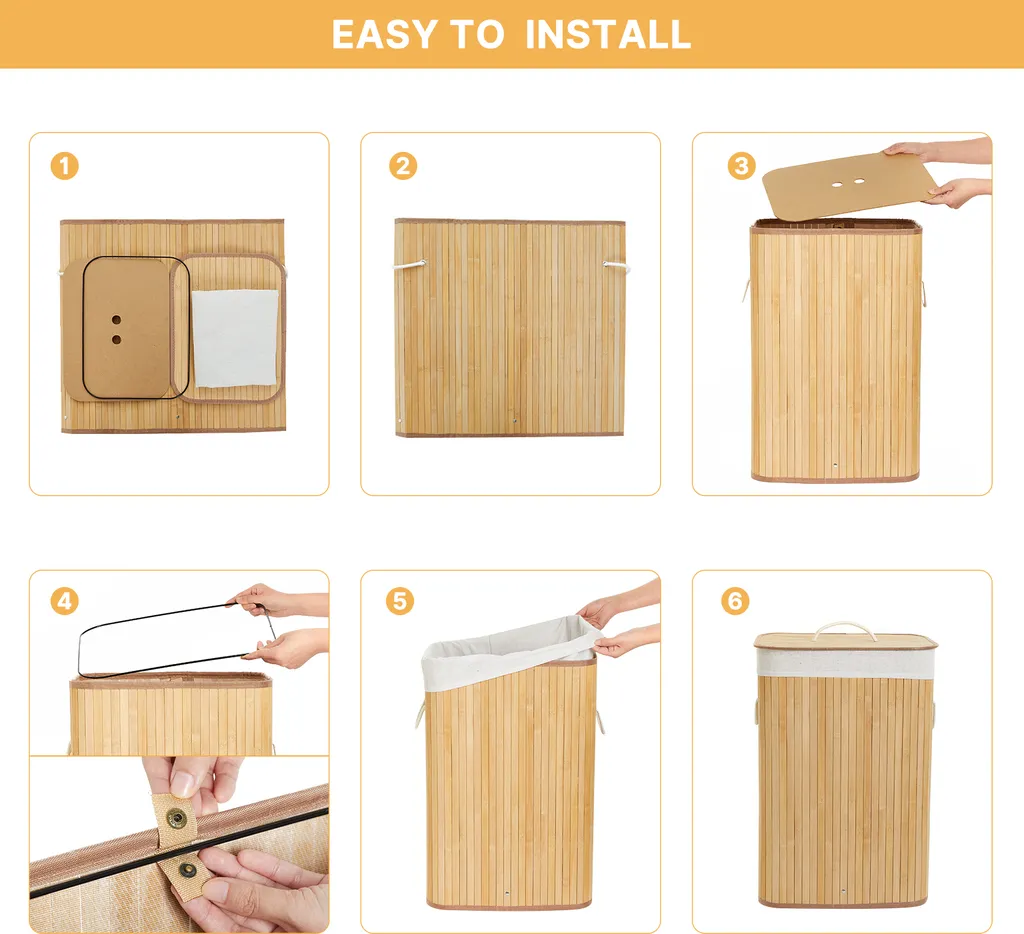 EASY TO INSTALL

1

2

3

4

5

6