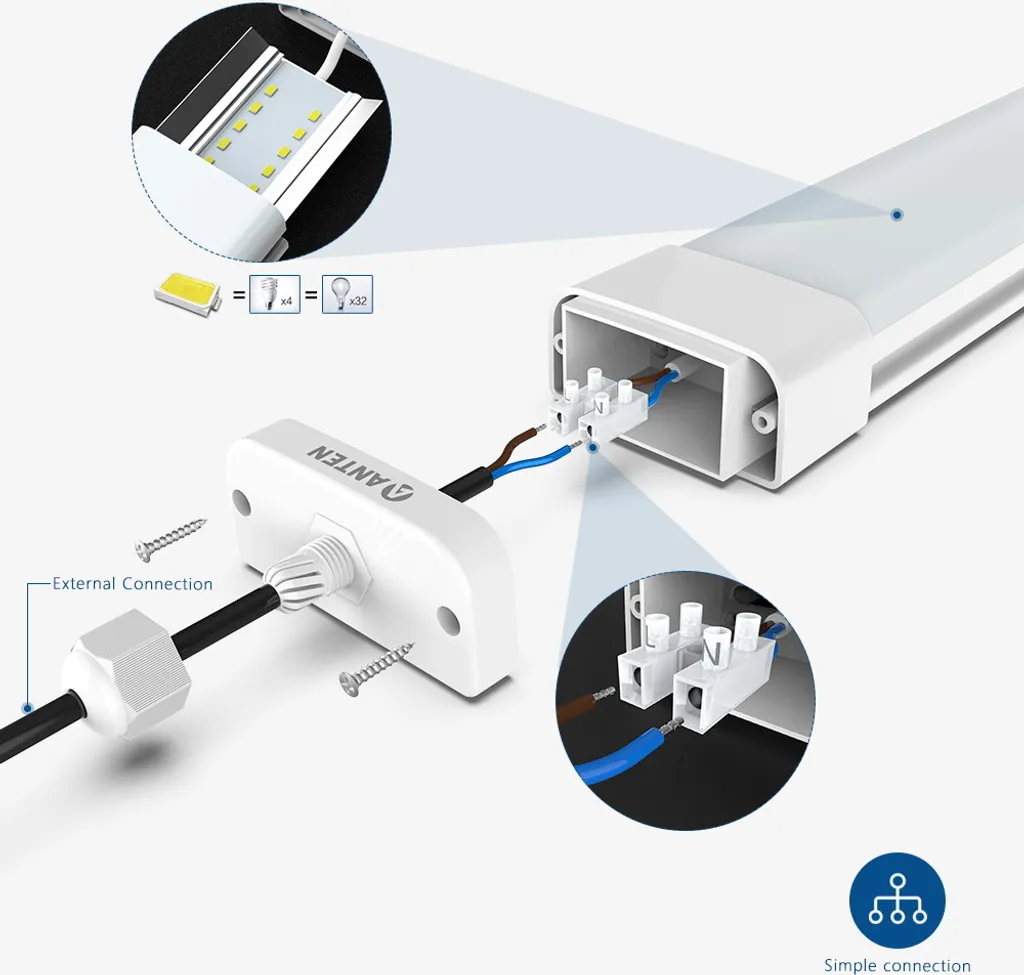 = x4 = x32

ANTEN

N

External Connection

L N

Simple connection