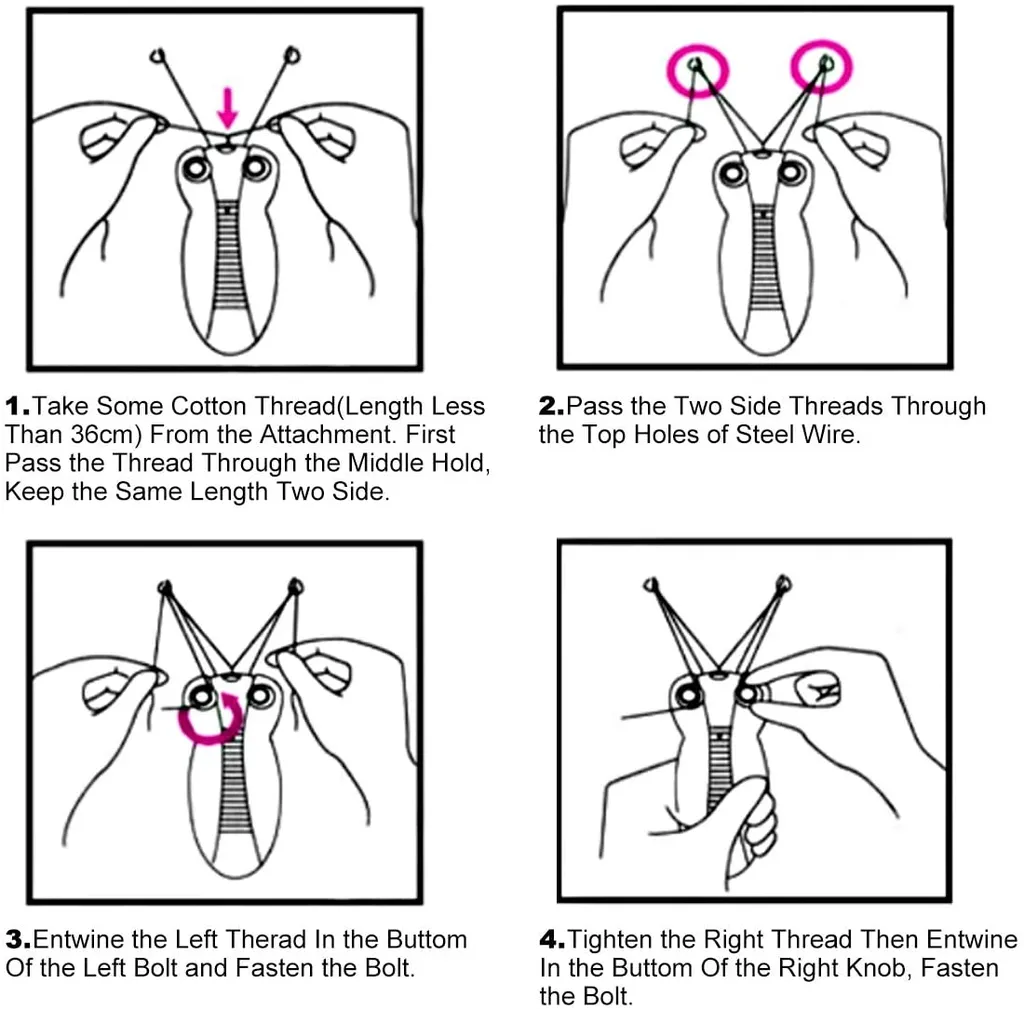 1.Take Some Cotton Thread(Length Less Than 36cm) From the Attachment. First Pass the Thread Through the Middle Hold, Keep the Same Length Two Side.

2.Pass the Two Side Threads Through the Top Holes of Steel Wire.

3.Entwine the Left Therad In the Buttom Of the Left Bolt and Fasten the Bolt.

4.Tighten the Right Thread Then Entwine In the Buttom Of the Right Knob, Fasten the Bolt.