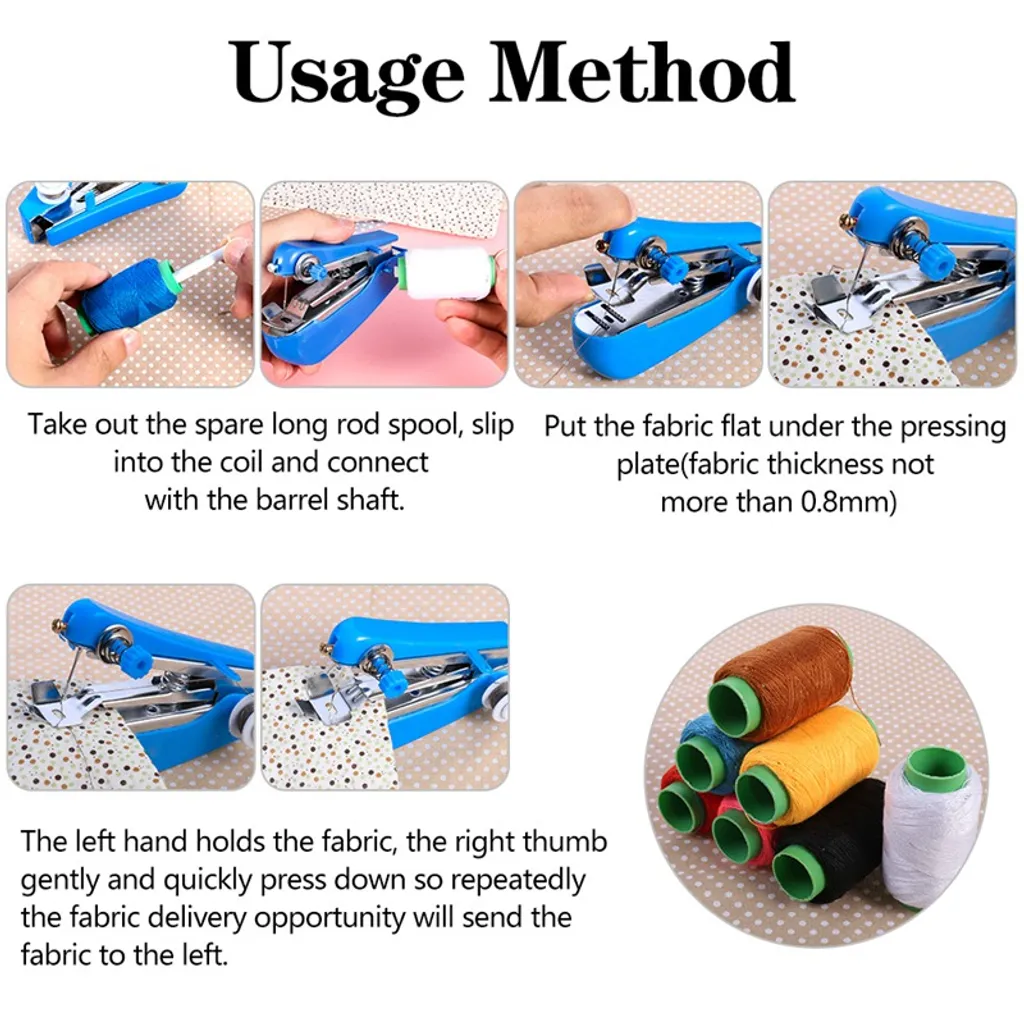 Usage Method

Take out the spare long rod spool, slip into the coil and connect with the barrel shaft.

Put the fabric flat under the pressing plate(fabric thickness not more than 0.8mm)

The left hand holds the fabric, the right thumb gently and quickly press down so repeatedly the fabric delivery opportunity will send the fabric to the left.