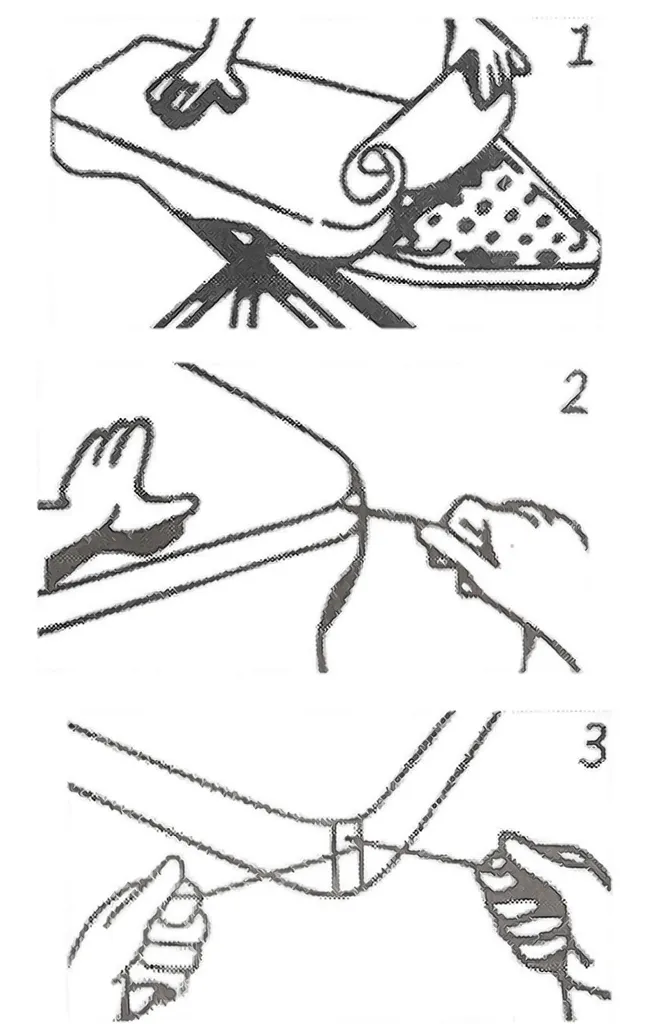 1

2

3