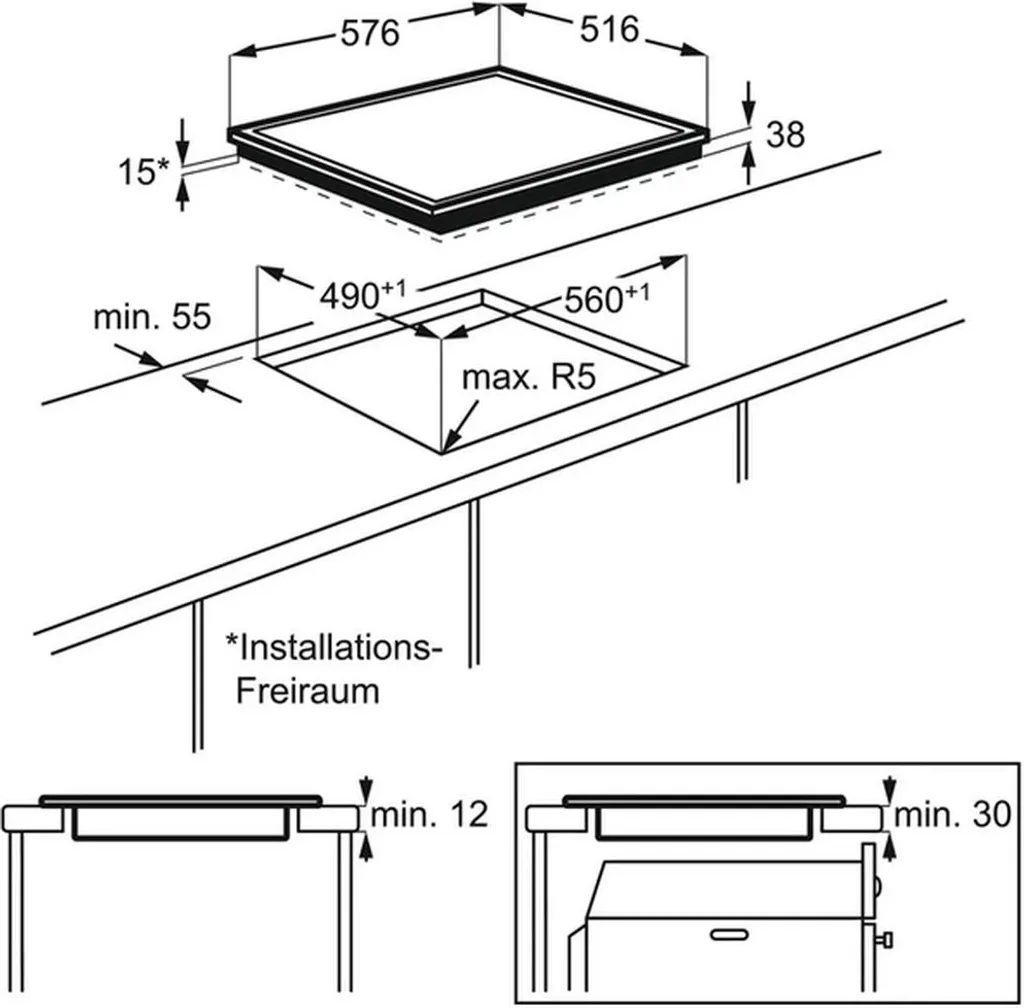 576

516

15*

38

$490^{+1}$

$560^{+1}$

min. 55

max. R5

*Installations-Freiraum

min. 12

min. 30