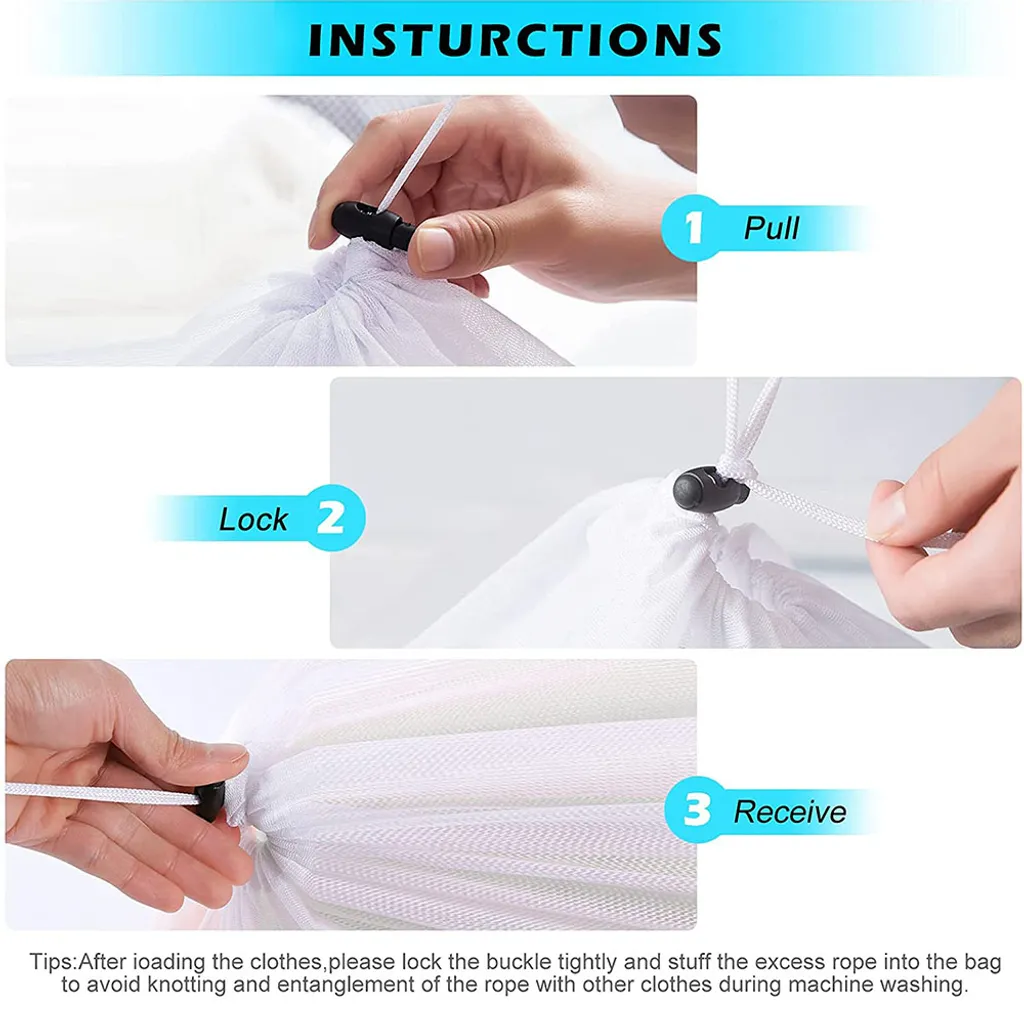 INSTURCTIONS

1 Pull

Lock 2

3 Receive

Tips:After ioading the clothes,please lock the buckle tightly and stuff the excess rope into the bag to avoid knotting and entanglement of the rope with other clothes during machine washing.