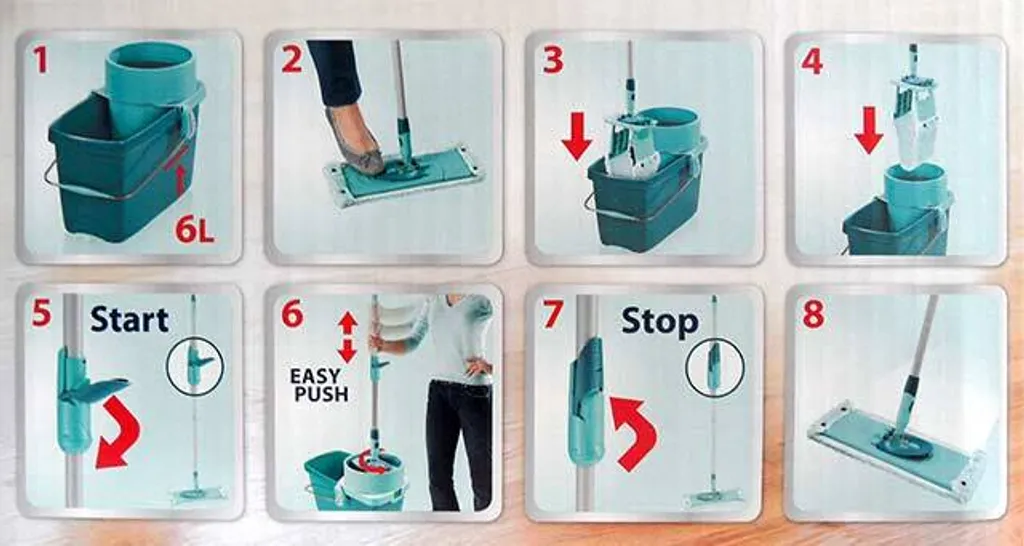 1
6L

2

3

4

5
Start

6
EASY PUSH

7
Stop

8